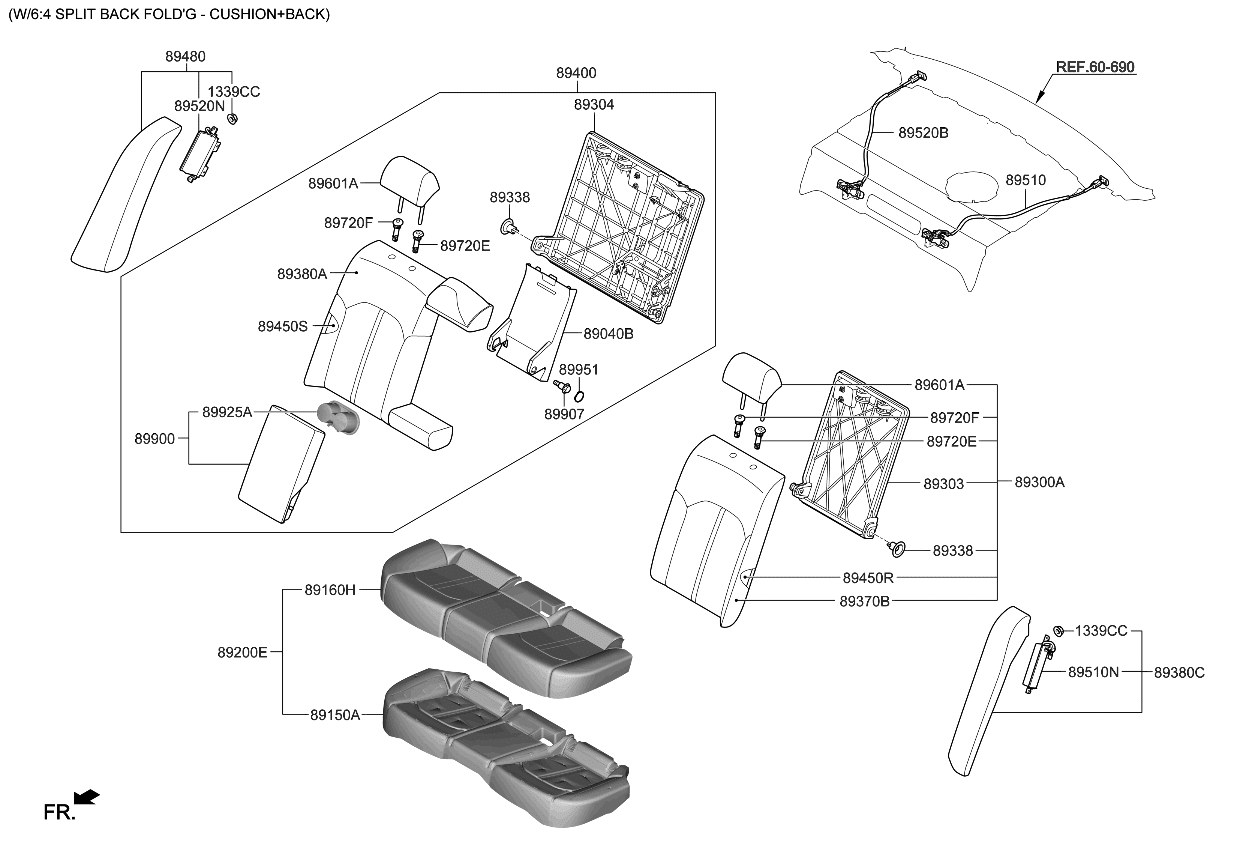 (W/6:4 SPLIT BACK FOLD'G - CUSHION+BACK)

89480
1339CC
89520N

89400
89304
89601A
89338
89720F
89720E
89380A
89450S
89040B
89951
89907
89925A
89900

REF.60-690
89520B
89510

89601A
89720F
89720E
89303
89300A
89338
89450R
89370B

89160H
89200E
89150A

1339CC
89510N
89380C

FR.