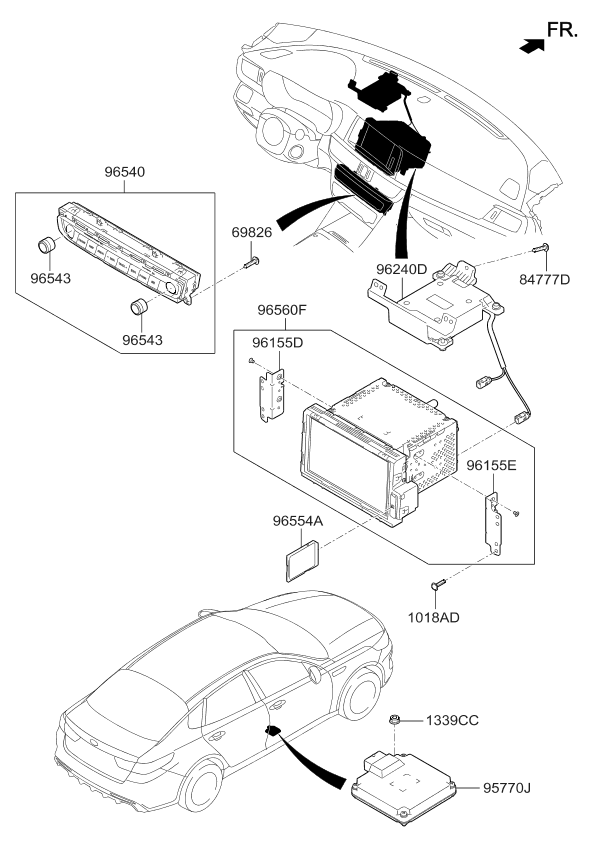 FR.

96540

69826

96543

96543

96240D

84777D

96560F

96155D

96155E

96554A

1018AD

1339CC

95770J