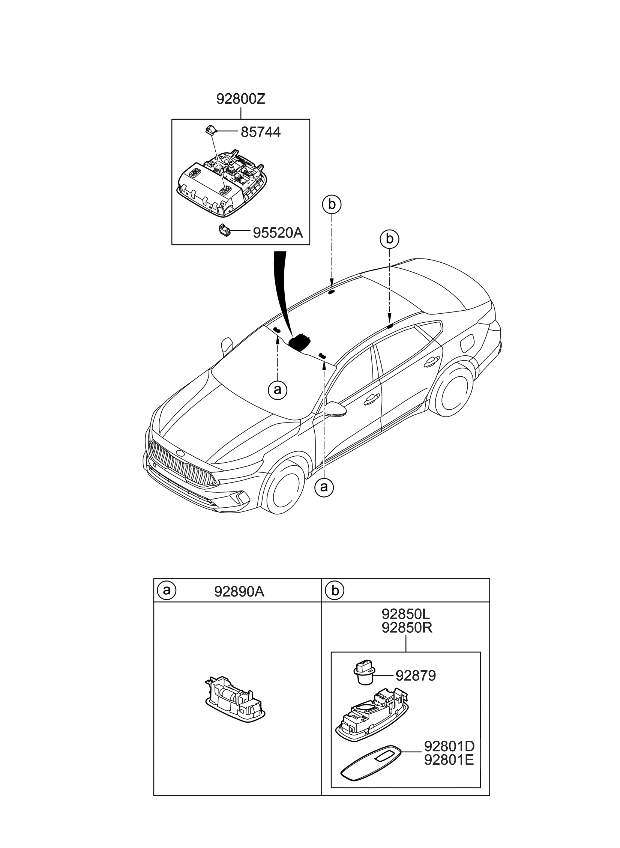 92800Z
85744
95520A
b
b
a
a

a 92890A

b
92850L
92850R
92879
92801D
92801E