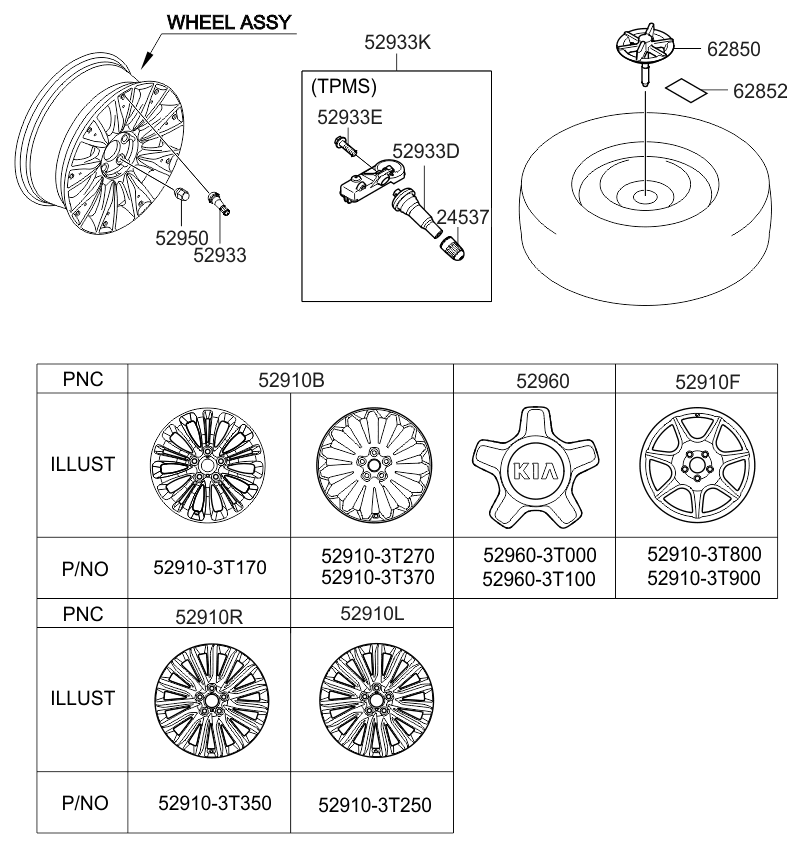 WHEEL ASSY

52950
52933

52933K
(TPMS)
52933E
52933D
24537

62850
62852

| PNC | 52910B | | 52960 | 52910F |
|---|---|---|---|---|
| ILLUST | | | KIA | |
| P/NO | 52910-3T170 | 52910-3T270 52910-3T370 | 52960-3T000 52960-3T100 | 52910-3T800 52910-3T900 |

| PNC | 52910R | 52910L |
|---|---|---|
| ILLUST | | |
| P/NO | 52910-3T350 | 52910-3T250 |