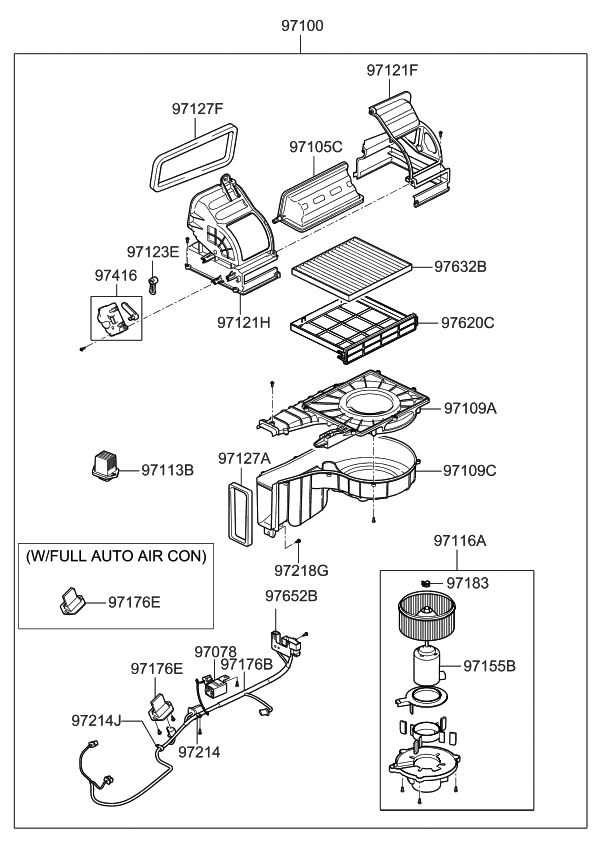 97100

97121F

97127F

97105C

97123E

97416

97632B

97121H

97620C

97109A

97113B

97127A

97109C

(W/FULL AUTO AIR CON)

97176E

97218G

97116A

97183

97652B

97078

97176E

97176B

97155B

97214J

97214