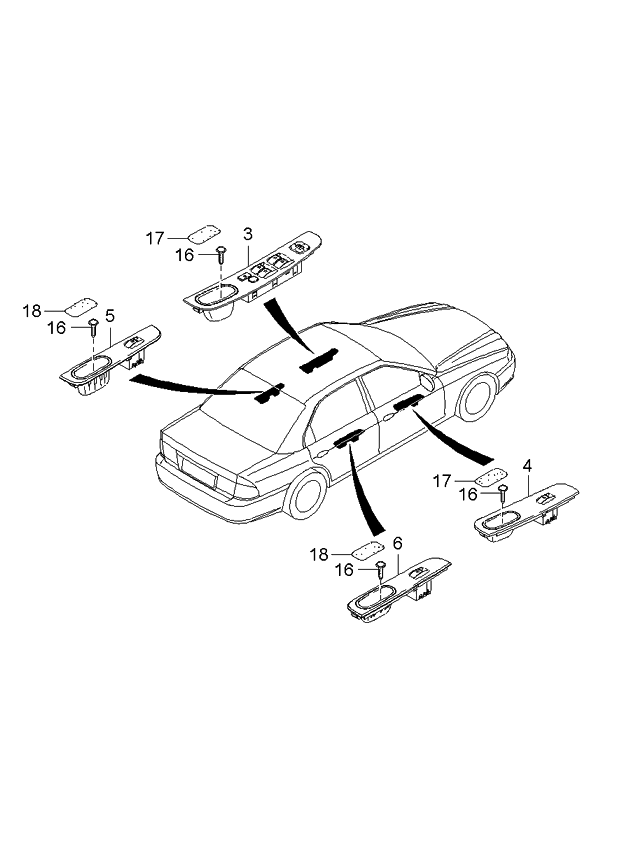 17
16
3
18
16
5
17
16
4
18
16
6