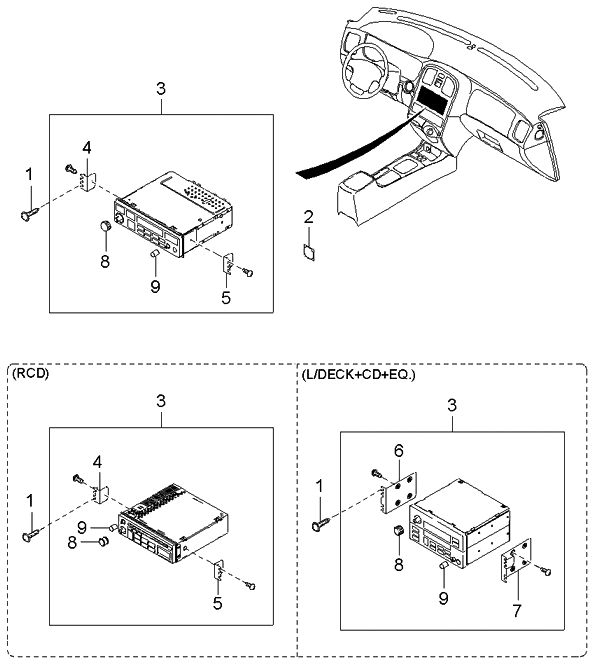 3
4
1
8
9
5
2

(RCD)
3
4
1
9
8
5

(L/DECK+CD+EQ.)
3
6
1
8
9
7