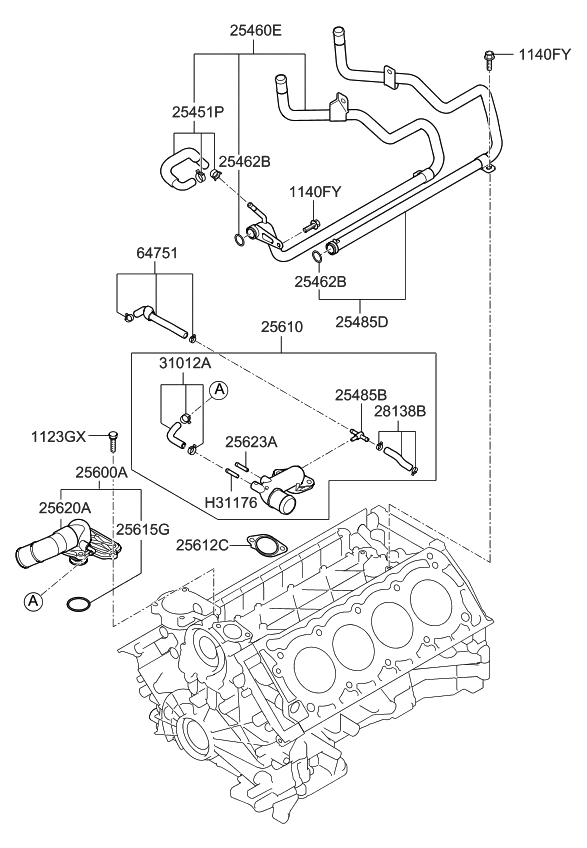 25460E
1140FY
25451P
25462B
1140FY
64751
25462B
25485D
25610
31012A
A
25485B
28138B
1123GX
25623A
25600A
H31176
25620A
25615G
25612C
A