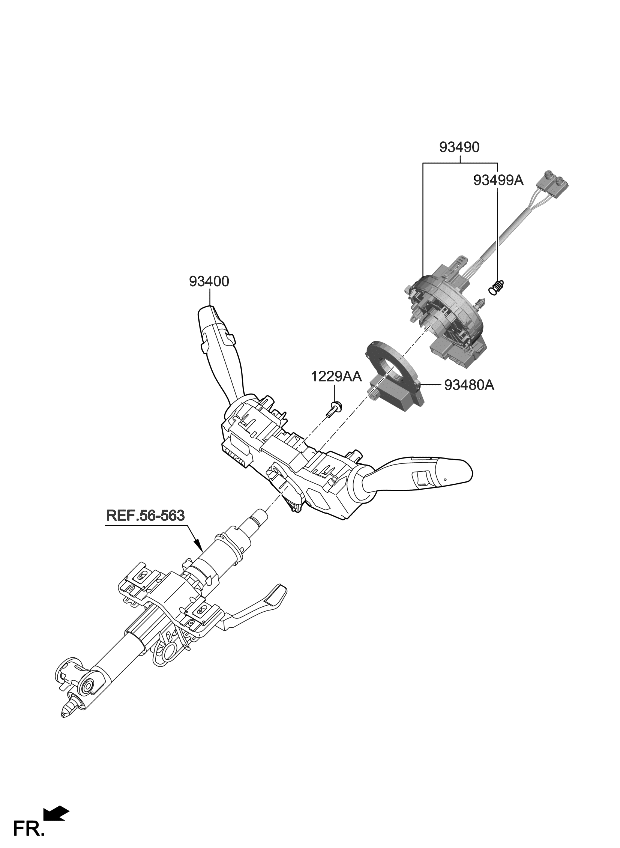 93490
93499A
93400
1229AA
93480A
REF.56-563
FR.