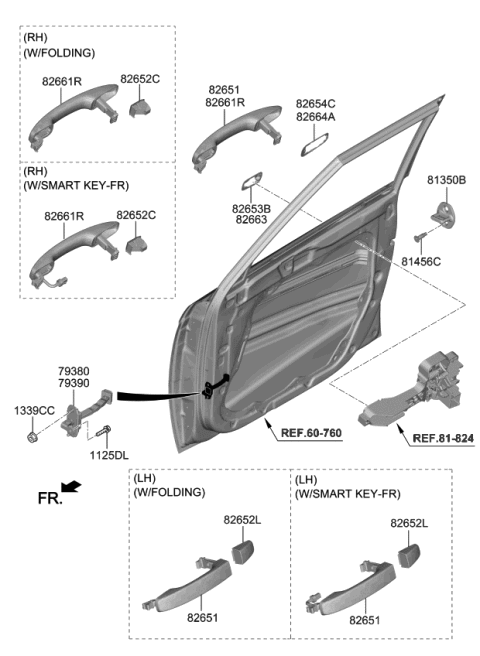 (RH)
(W/FOLDING)
82661R
82652C

(RH)
(W/SMART KEY-FR)
82661R
82652C

82651
82661R

82654C
82664A

82653B
82663

81350B

81456C

79380
79390

1339CC

1125DL

REF.60-760

REF.81-824

FR.

(LH)
(W/FOLDING)
82652L
82651

(LH)
(W/SMART KEY-FR)
82652L
82651