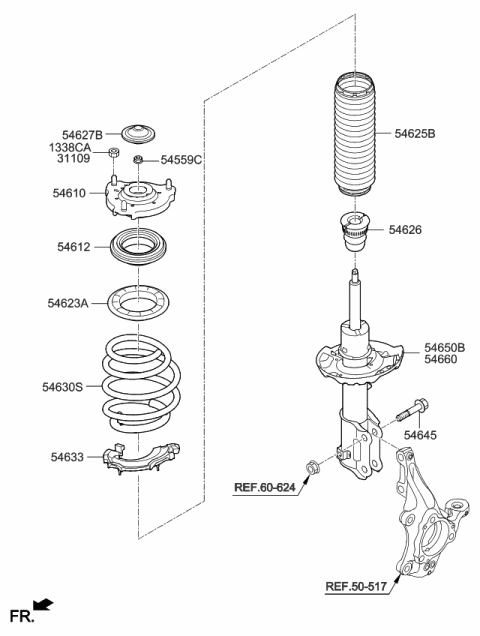 54627B
1338CA
31109
54559C
54610
54612
54623A
54630S
54633
54625B
54626
54650B
54660
54645
REF.60-624
REF.50-517
FR.