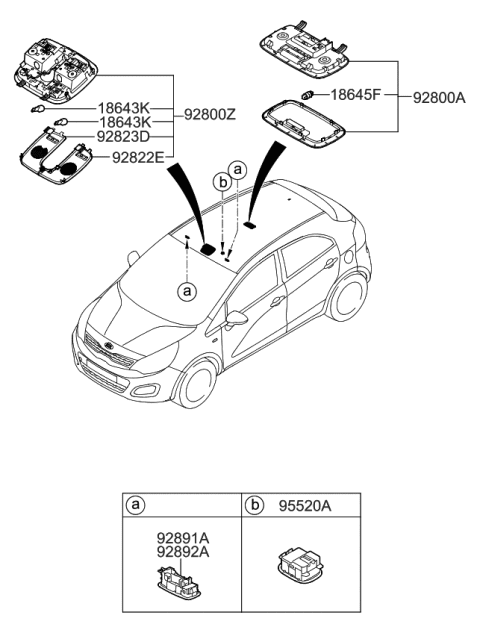 18643K
18643K
92823D
92822E
92800Z
18645F
92800A
b
a
a

| a | b 95520A |
|---|---|
| 92891A 92892A | |