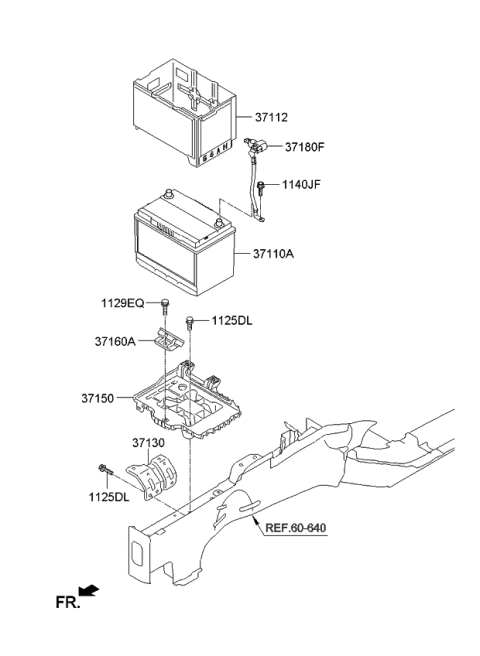 37112
37180F
1140JF
37110A
1129EQ
1125DL
37160A
37150
37130
1125DL
REF.60-640
FR.