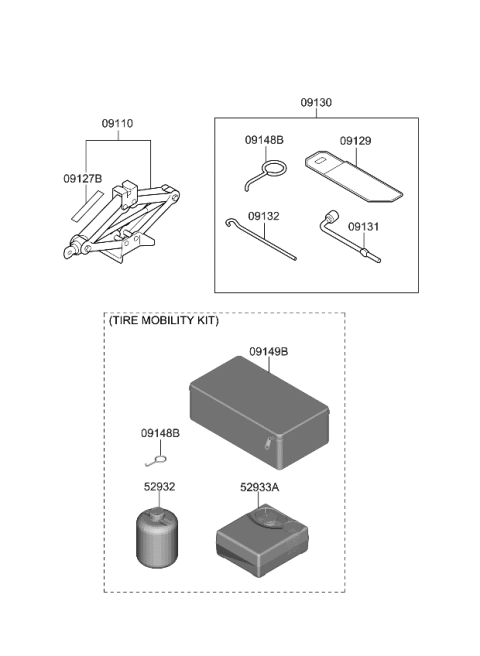 09110

09127B

09130

09148B

09129

09132

09131

(TIRE MOBILITY KIT)

09149B

09148B

52932

52933A