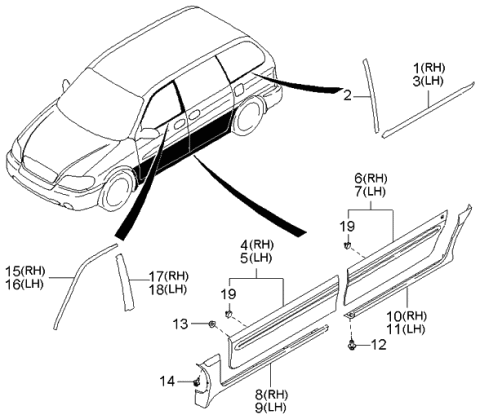 1(RH)
3(LH)

2

6(RH)
7(LH)

19

4(RH)
5(LH)

19

15(RH)
16(LH)

17(RH)
18(LH)

13

10(RH)
11(LH)

12

14

8(RH)
9(LH)