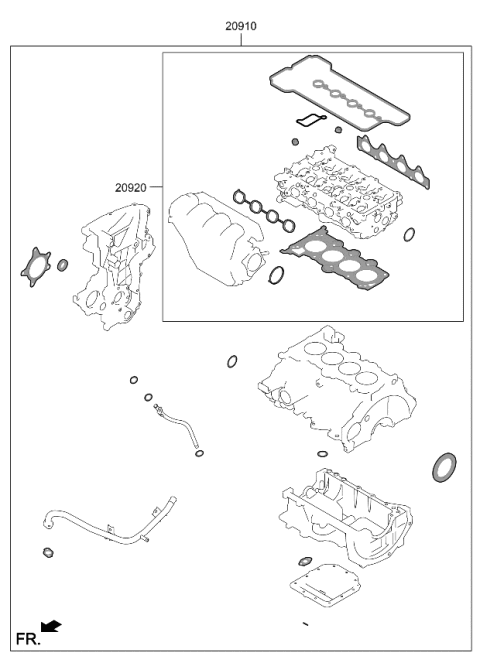 20910

20920

FR.