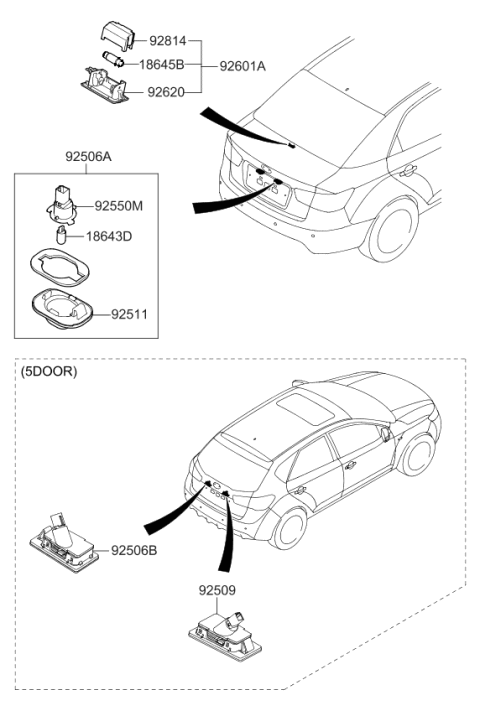 92814
18645B
92601A
92620
92506A
92550M
18643D
92511
(5DOOR)
92506B
92509