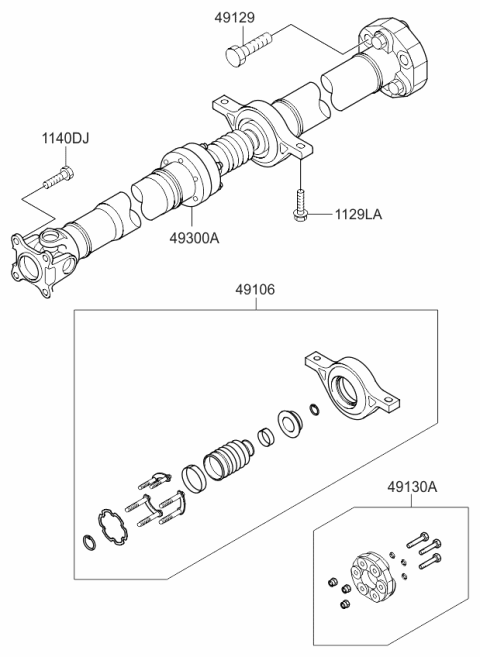 49129

1140DJ

1129LA

49300A

49106

49130A