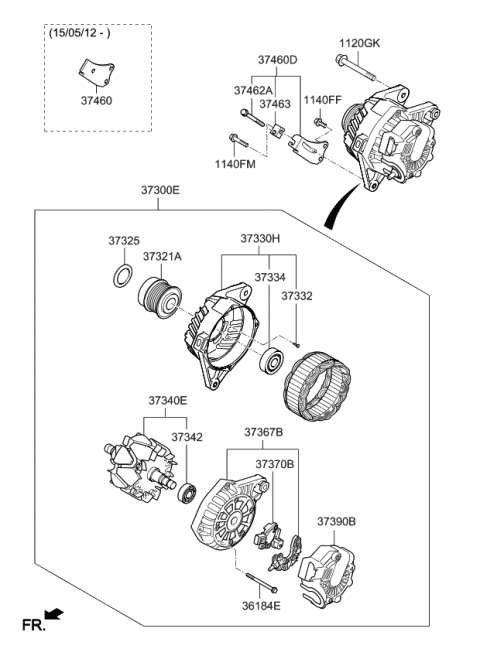 (15/05/12 - )

37460

37460D

1120GK

37462A

37463

1140FF

1140FM

37300E

37325

37321A

37330H

37334

37332

37340E

37342

37367B

37370B

37390B

36184E

FR.