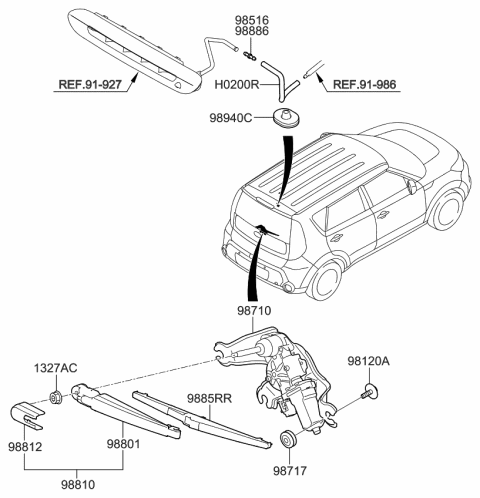 98516
98886
REF.91-927
H0200R
REF.91-986
98940C
98710
1327AC
98120A
9885RR
98812
98801
98717
98810