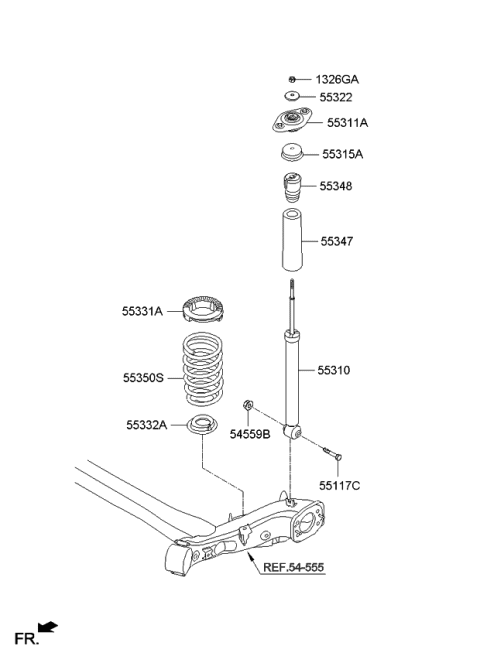 1326GA
55322
55311A
55315A
55348
55347
55331A
55350S
55310
55332A
54559B
55117C
REF.54-555
FR.