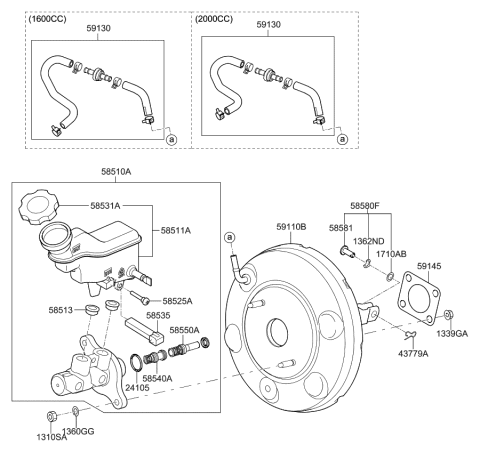 (1600CC)
59130
a

(2000CC)
59130
a

58510A
58531A
58511A
58525A
58513
58535
58550A
58540A
24105
1310SA
1360GG

a
59110B
58580F
58581
1362ND
1710AB
59145
1339GA
43779A