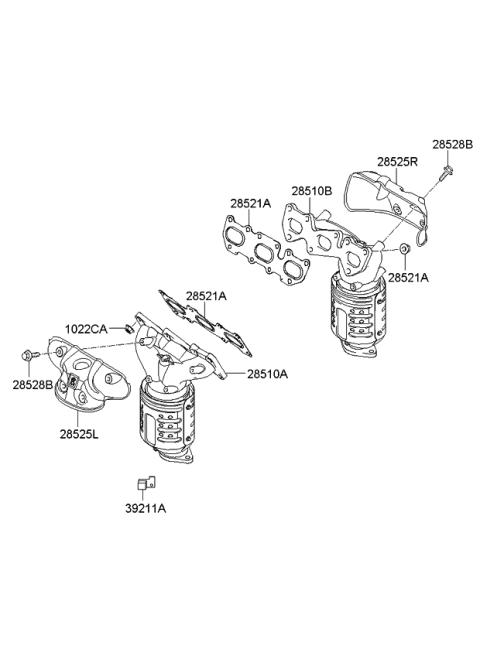 28528B
28525R
28510B
28521A
28521A
28521A
1022CA
28528B
28510A
28525L
39211A