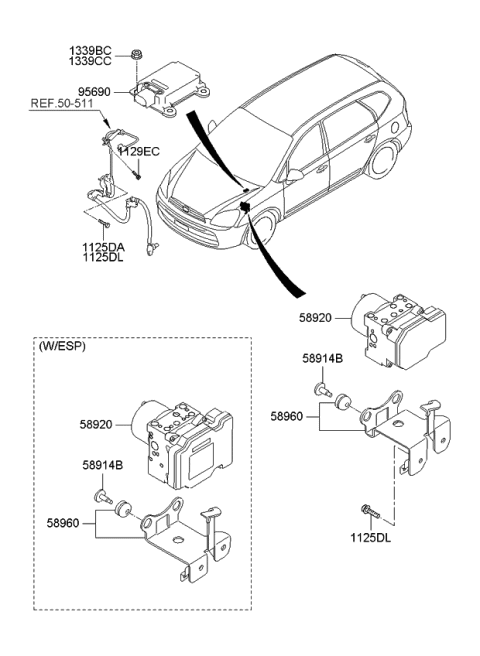 1339BC
1339CC
95690
REF.50-511
1129EC
1125DA
1125DL
58920
58914B
58960
1125DL
(W/ESP)
58920
58914B
58960