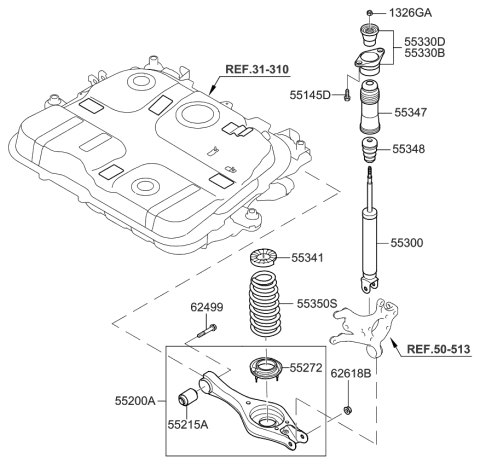 1326GA
55330D
55330B
REF.31-310
55145D
55347
55348
55300
55341
55350S
62499
REF.50-513
55272
62618B
55200A
55215A