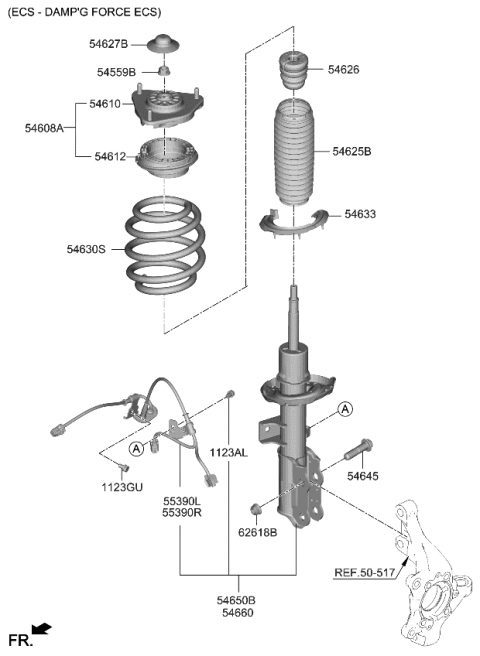 (ECS - DAMP'G FORCE ECS)

54627B
54559B
54610
54608A
54612
54630S
54626
54625B
54633
A
A
1123AL
1123GU
55390L
55390R
54645
62618B
REF.50-517
54650B
54660
FR.