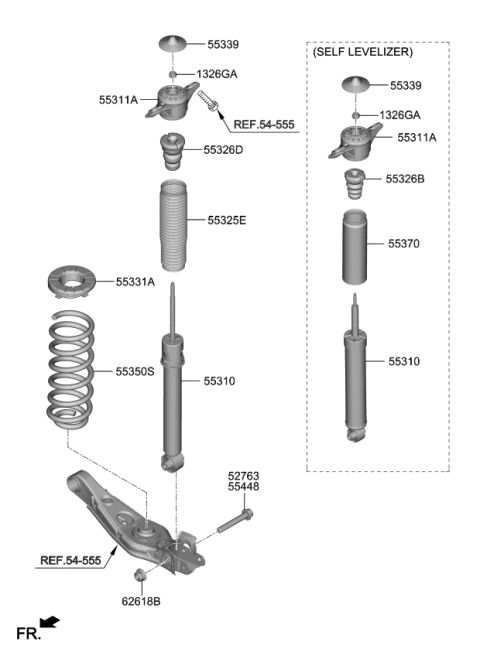 55339
1326GA
55311A
REF.54-555
55326D
55325E
55331A
55350S
55310
52763
55448
REF.54-555
62618B
FR.

(SELF LEVELIZER)
55339
1326GA
55311A
55326B
55370
55310