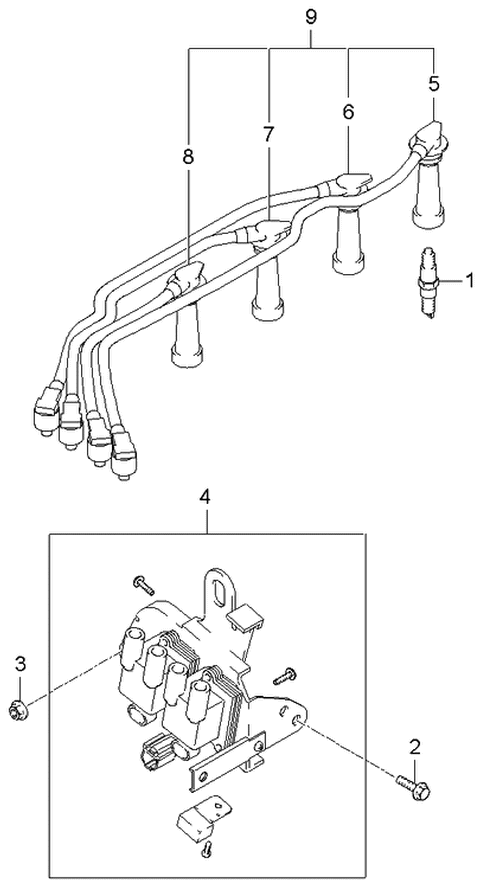 9
5
6
7
8
1
4
3
2