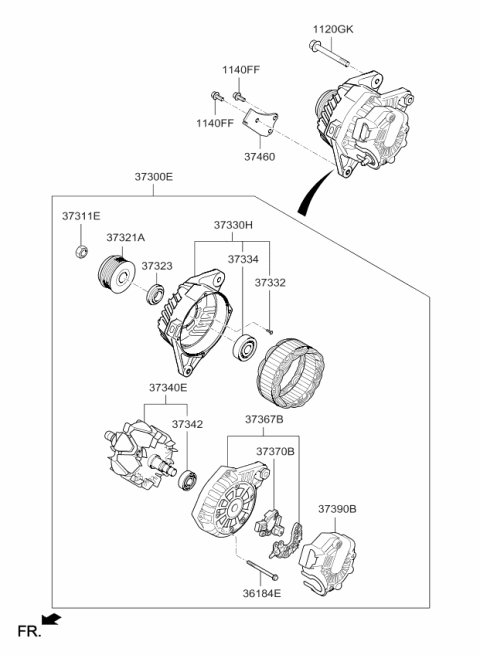 1120GK
1140FF
1140FF
37460
37300E
37311E
37321A
37323
37330H
37334
37332
37340E
37342
37367B
37370B
37390B
36184E
FR.