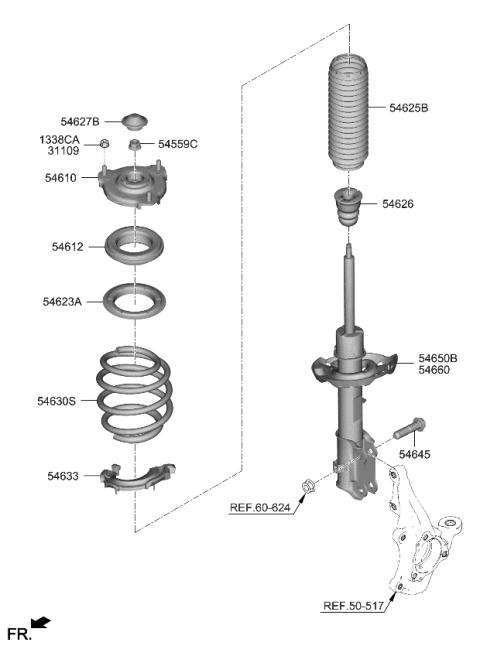 54627B
1338CA
31109
54559C
54610
54612
54623A
54630S
54633
54625B
54626
54650B
54660
54645
REF.60-624
REF.50-517
FR.