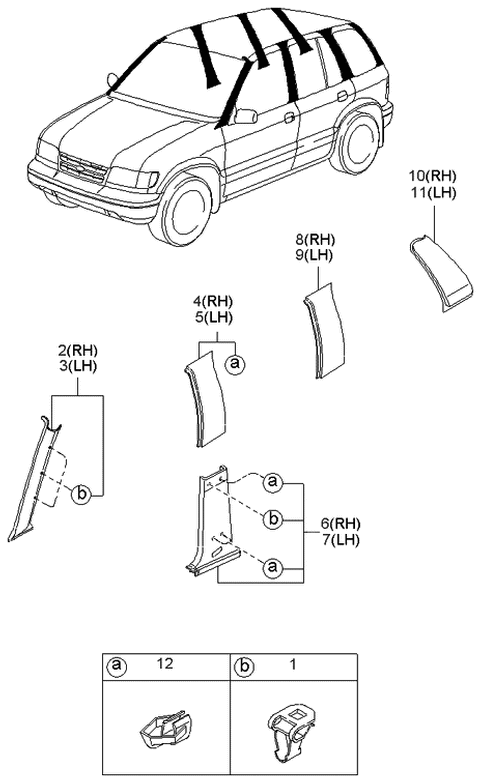 10(RH)
11(LH)

8(RH)
9(LH)

4(RH)
5(LH)

a

2(RH)
3(LH)

b

a

b

6(RH)
7(LH)

a

| a 12 | b 1 |
|---|---|
| | |