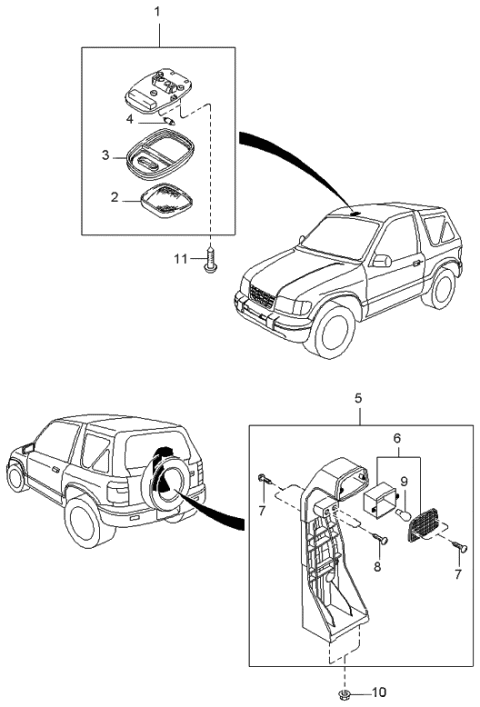 1
4
3
2
11
5
6
9
7
8
7
10