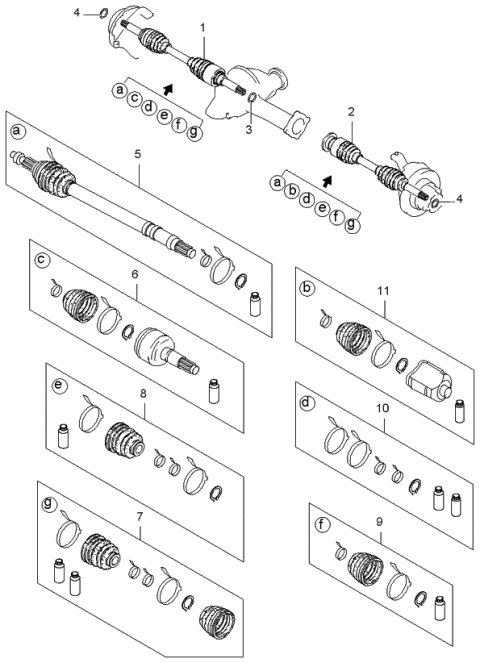 4
1
a c d e f g
3
2
a b d e f g
4
a
5
c
6
b
11
e
8
d
10
g
7
f
9