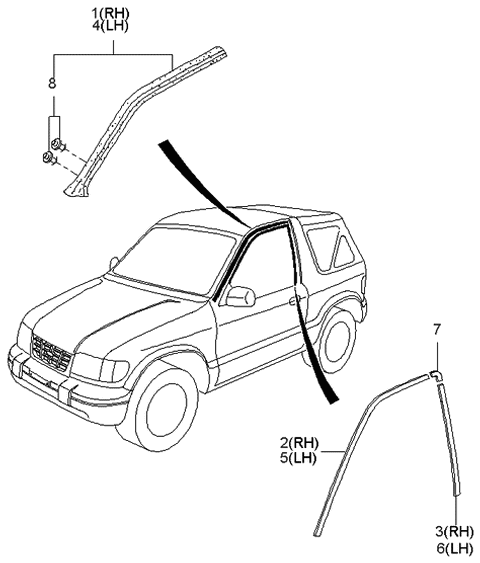 1(RH)
4(LH)

8

7

2(RH)
5(LH)

3(RH)
6(LH)