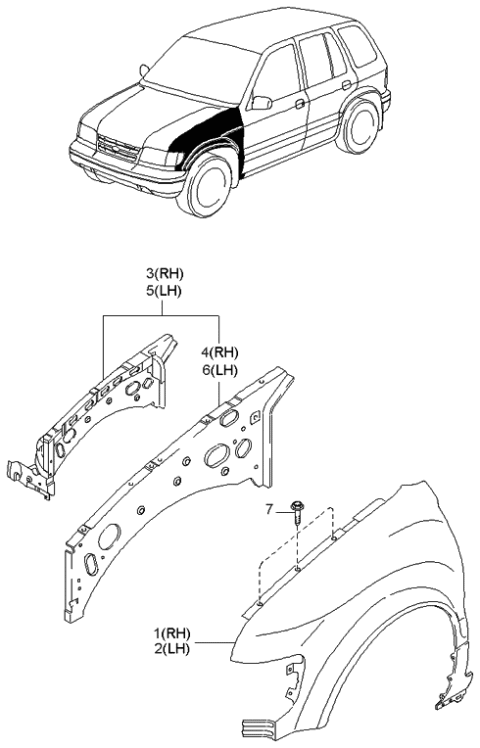 3(RH)
5(LH)

4(RH)
6(LH)

7

1(RH)
2(LH)