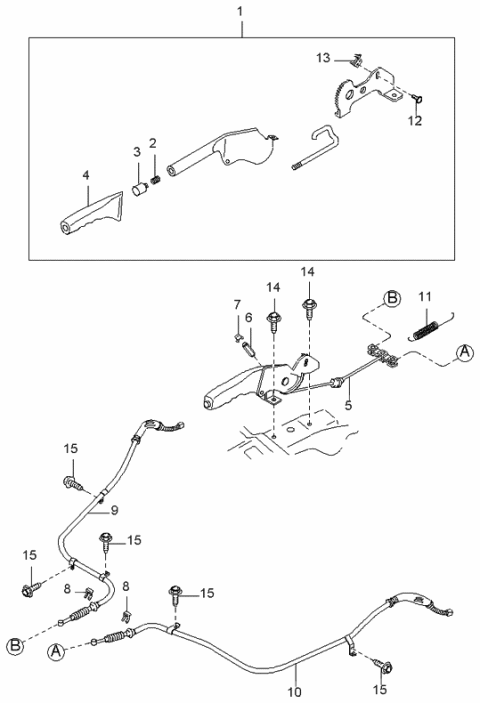 1
13
12
3
2
4
14
14
7
6
B
11
A
5
15
9
15
15
8
8
15
B
A
10
15