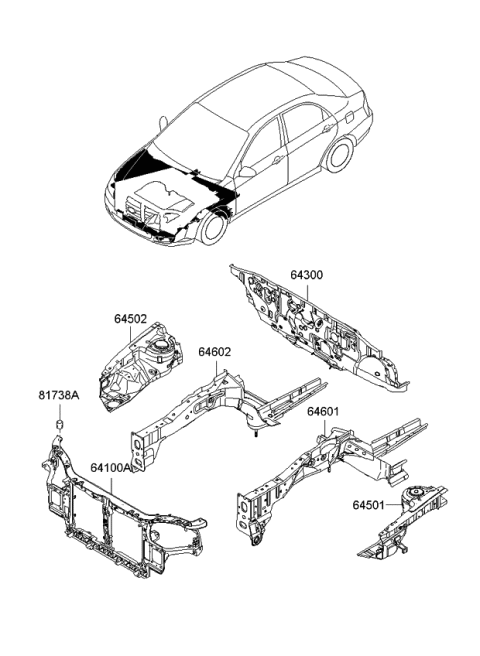 64300

64502

64602

81738A

64601

64100A

64501