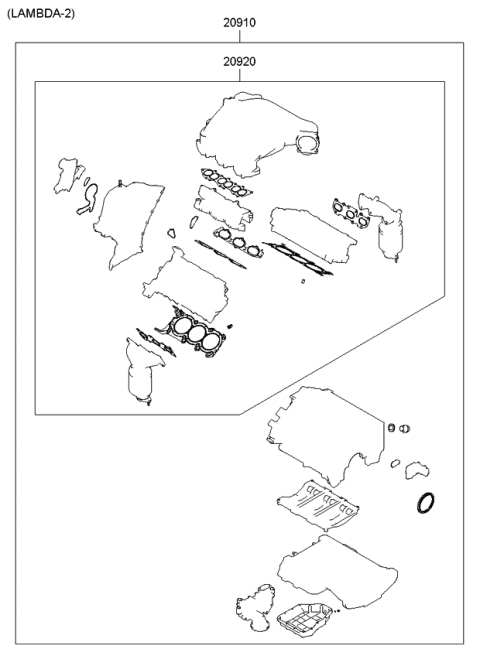 (LAMBDA-2)

20910

20920