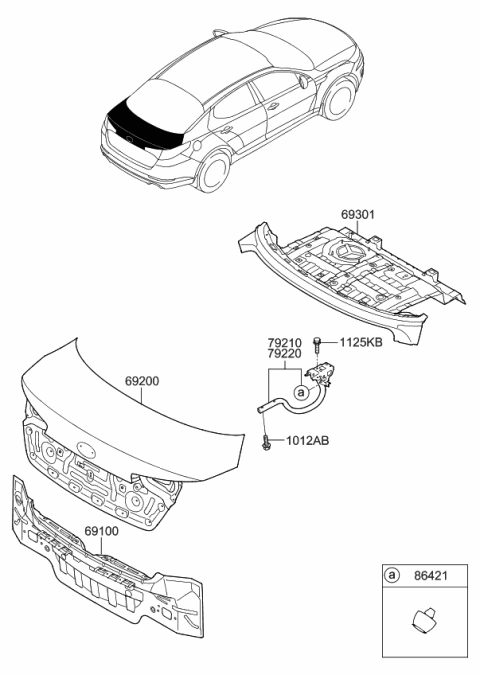 69301

79210
79220

1125KB

a

69200

1012AB

69100

a 86421