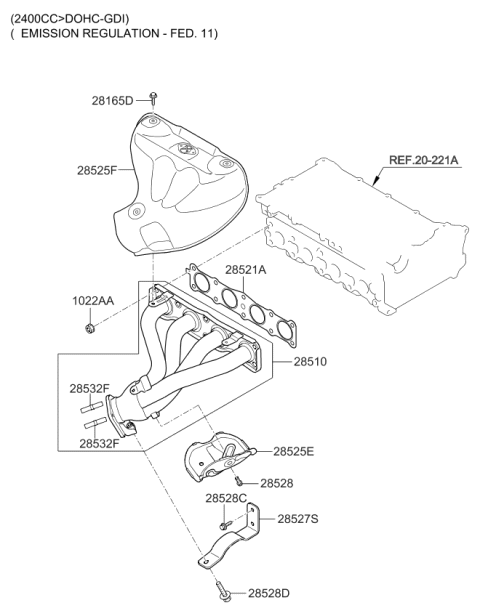 (2400CC>DOHC-GDI)
( EMISSION REGULATION - FED. 11)

28165D
28525F
REF.20-221A
28521A
1022AA
28510
28532F
28532F
28525E
28528
28528C
28527S
28528D