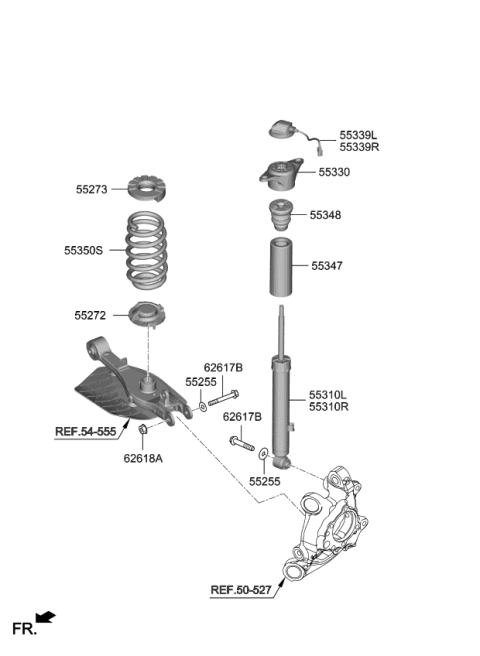 55339L
55339R

55330

55273

55348

55350S

55347

55272

62617B

55255

55310L
55310R

62617B

REF.54-555

62618A

55255

REF.50-527

FR.