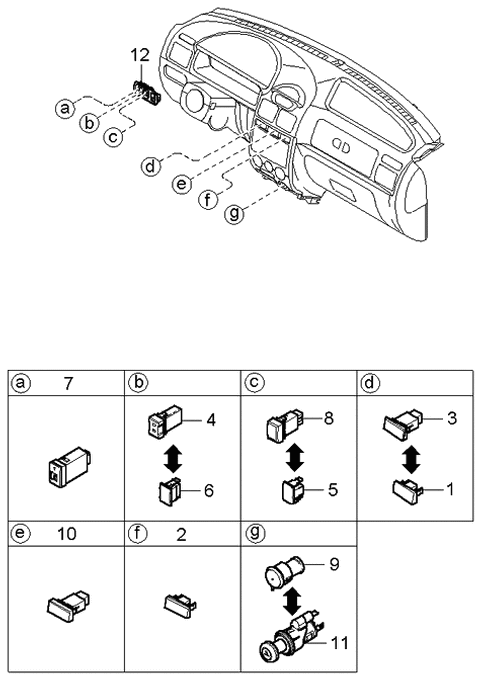 12

a

b

c

d

e

f

g

| a 7 | b | c | d |
|---|---|---|---|
| | 4 6 | 8 5 | 3 1 |
| e 10 | f 2 | g | |
| | | 9 11 | |