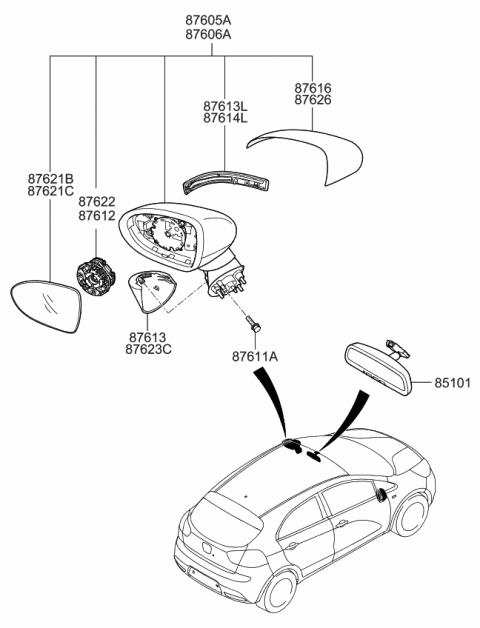 87605A
87606A

87616
87626

87613L
87614L

87621B
87621C

87622
87612

87613
87623C

87611A

85101