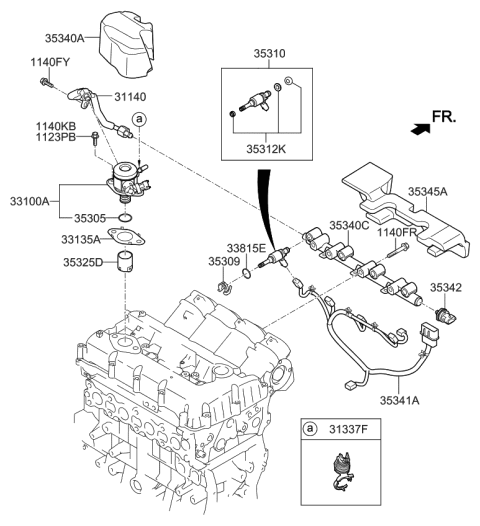 35340A
1140FY
31140
a
1140KB
1123PB
33100A
35305
33135A
35325D
35310
35312K
FR.
35345A
35340C
1140FR
33815E
35309
35342
35341A
a
31337F