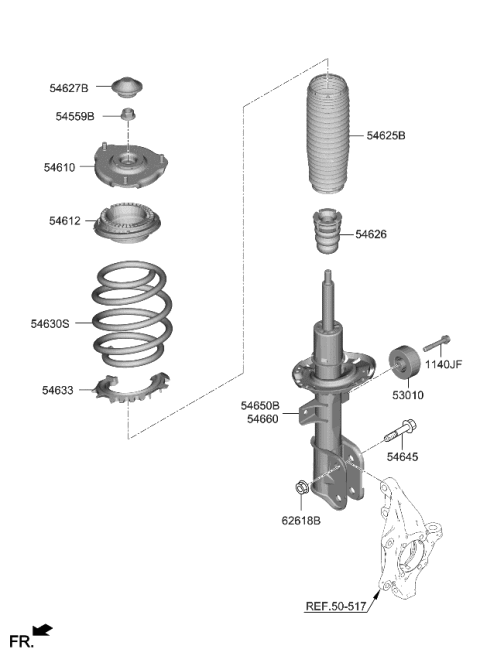 54627B
54559B
54610
54612
54630S
54633
54625B
54626
1140JF
53010
54650B
54660
54645
62618B
REF.50-517
FR.