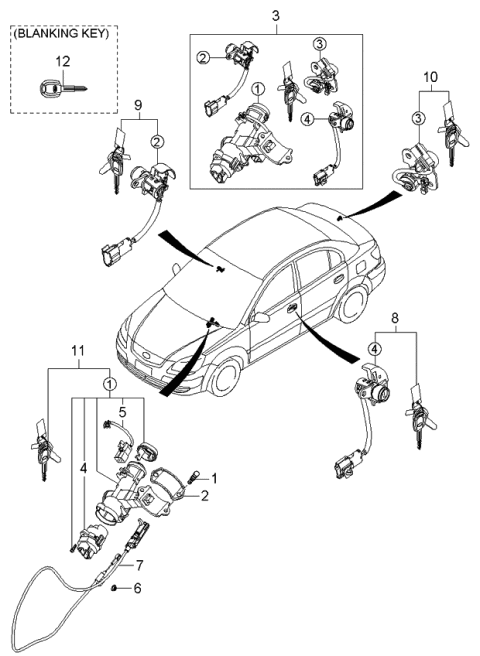 (BLANKING KEY)
12
3
2
3
1
4
9
2
10
3
8
4
11
1
5
4
1
2
7
6