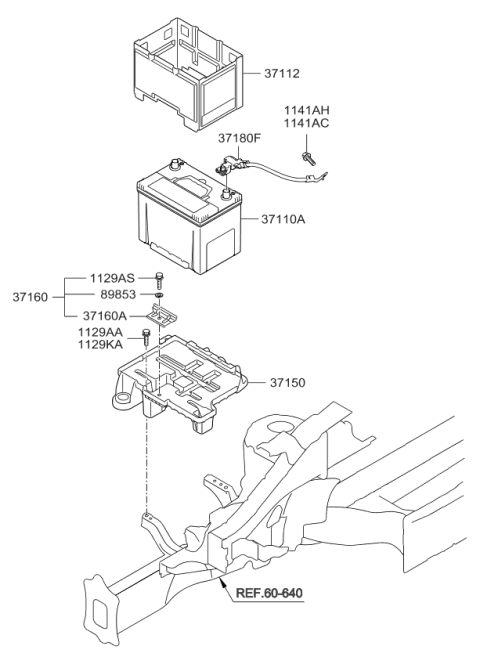 37112

1141AH
1141AC

37180F

37110A

37160

1129AS

89853

37160A

1129AA
1129KA

37150

REF.60-640