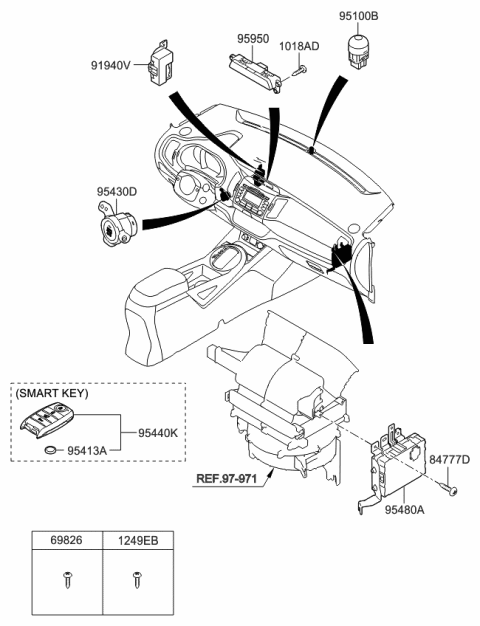 95100B
95950
1018AD
91940V
95430D
(SMART KEY)
95440K
95413A
REF.97-971
84777D
95480A

| 69826 | 1249EB |
|---|---|
| | |