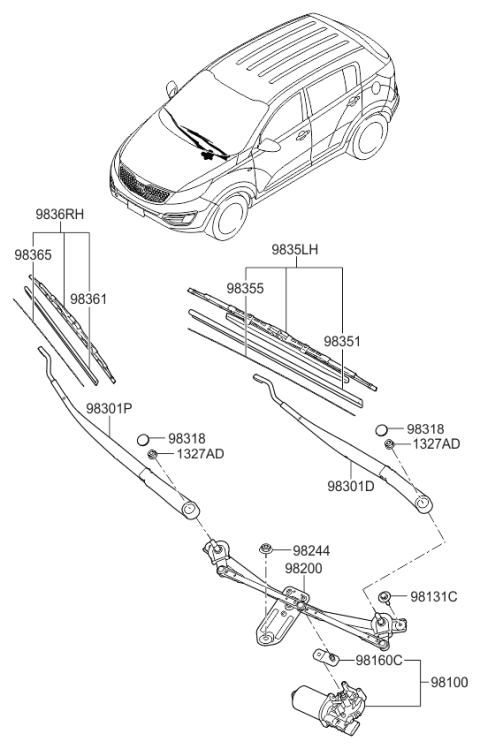 9836RH
98365
98361
9835LH
98355
98351
98301P
98318
1327AD
98318
1327AD
98301D
98244
98200
98131C
98160C
98100