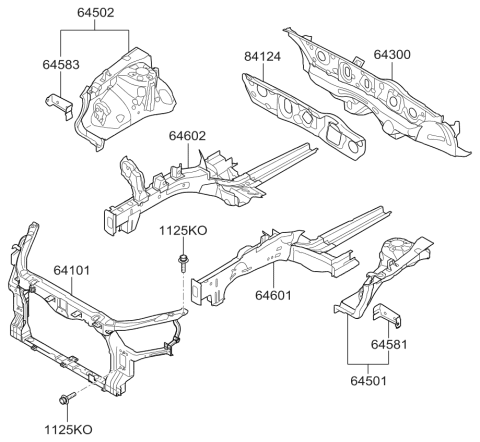 64502
64583
84124
64300
64602
1125KO
64101
64601
64581
64501
1125KO